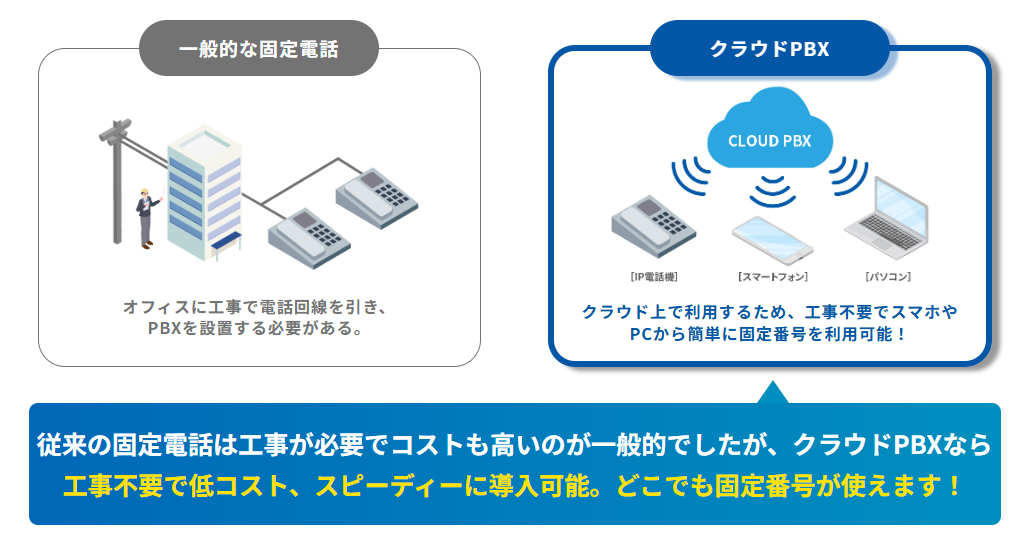 一般的な固定電話

オフィスに工事で電話回線を引き、PBXを設置する必要がある。

クラウドPBX

CLOUD PBX

[IP電話機]

[スマートフォン]

[パソコン]

クラウド上で利用するため、工事不要でスマホやPCから簡単に固定番号を利用可能！

従来の固定電話は工事が必要でコストも高いのが一般的でしたが、クラウドPBXなら工事不要で低コスト、スピーディーに導入可能。どこでも固定番号が使えます！